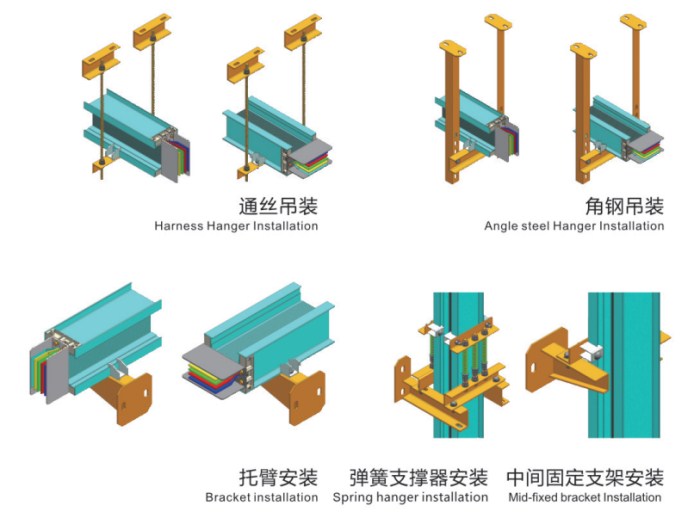 通丝吊装
Harness Hanger Installation

角钢吊装
Angle steel Hanger Installation

托臂安装
Bracket installation

弹簧支撑器安装
Spring hanger installation

中间固定支架安装
Mid-fixed bracket Installation